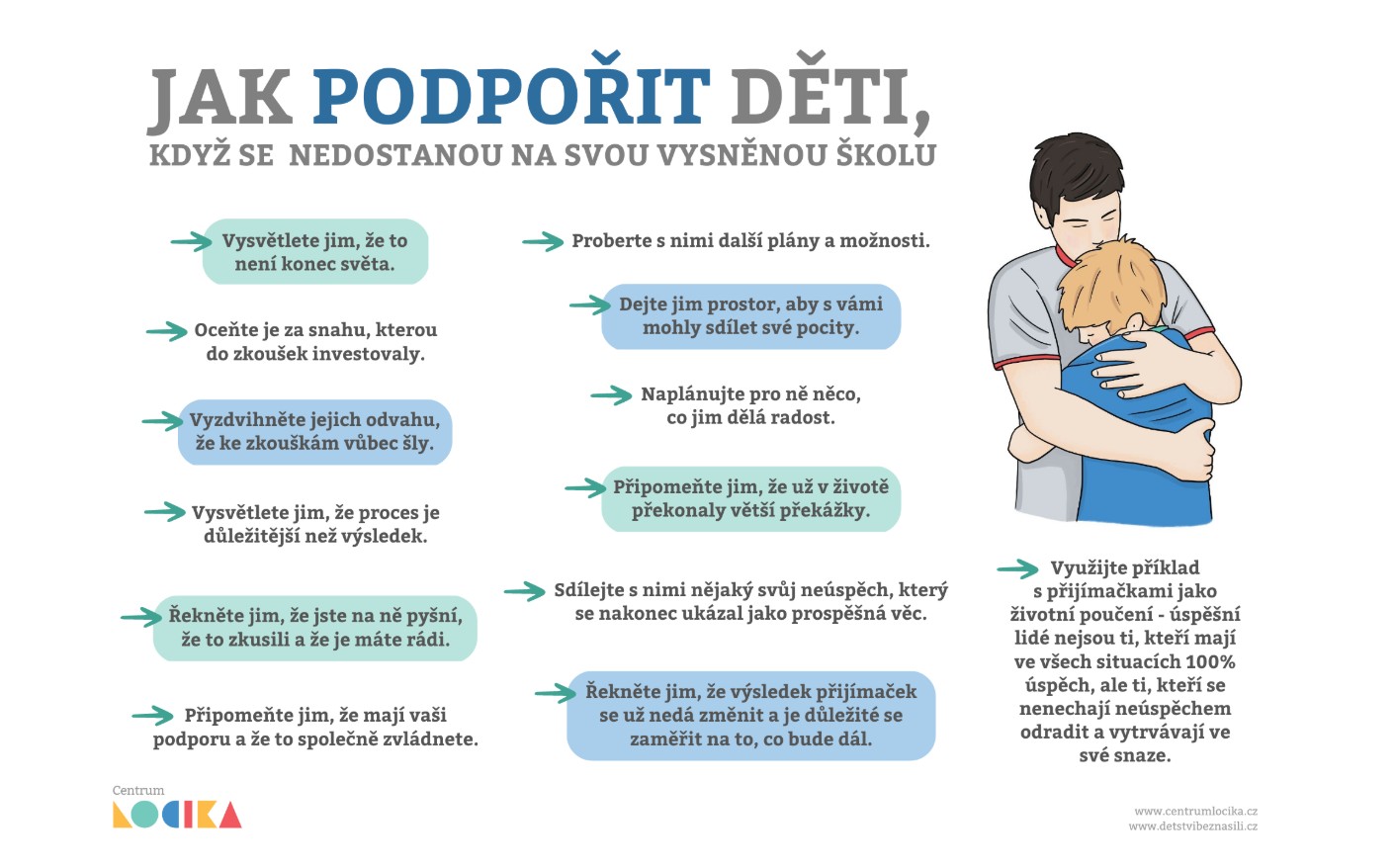 JAK PODPOŘIT DĚTI,
KDYŽ SE NEDOSTANOU NA SVOU VYSNĚNOU ŠKOLU

Vysvětlete jim, že to není konec světa.

Oceňte je za snahu, kterou do zkoušek investovaly.

Vyzdvihněte jejich odvahu, že ke zkouškám vůbec šly.

Vysvětlete jim, že proces je důležitější než výsledek.

Řekněte jim, že jste na ně pyšní, že to zkusili a že je máte rádi.

Připomeňte jim, že mají vaši podporu a že to společně zvládnete.

Proberte s nimi další plány a možnosti.

Dejte jim prostor, aby s vámi mohly sdílet své pocity.

Naplánujte pro ně něco, co jim dělá radost.

Připomeňte jim, že už v životě překonaly větší překážky.

Sdílejte s nimi nějaký svůj neúspěch, který se nakonec ukázal jako prospěšná věc.

Řekněte jim, že výsledek přijímaček se už nedá změnit a je důležité se zaměřit na to, co bude dál.

Využijte příklad s přijímačkami jako životní poučení - úspěšní lidé nejsou ti, kteří mají ve všech situacích 100% úspěch, ale ti, kteří se nenechají neúspěchem odradit a vytrvávají ve své snaze.

Centrum
LOCIKA

www.centrumlocika.cz
www.detstvibeznasili.cz